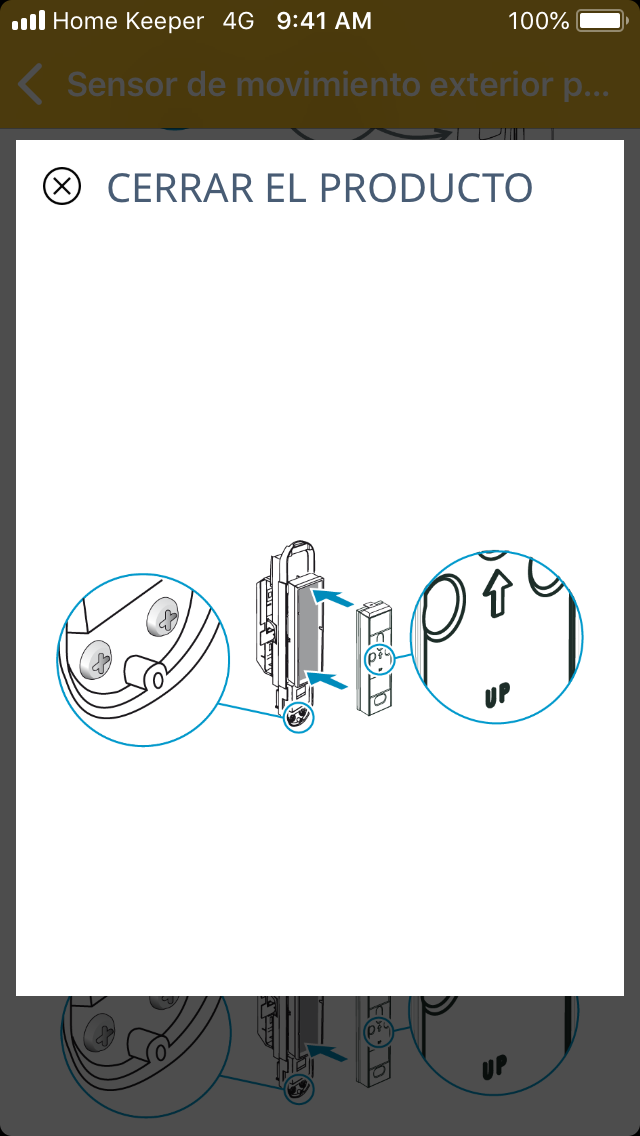 Home Keeper 4G 9:41 AM 100%

Sensor de movimiento exterior p...

CERRAR EL PRODUCTO

UP

UP